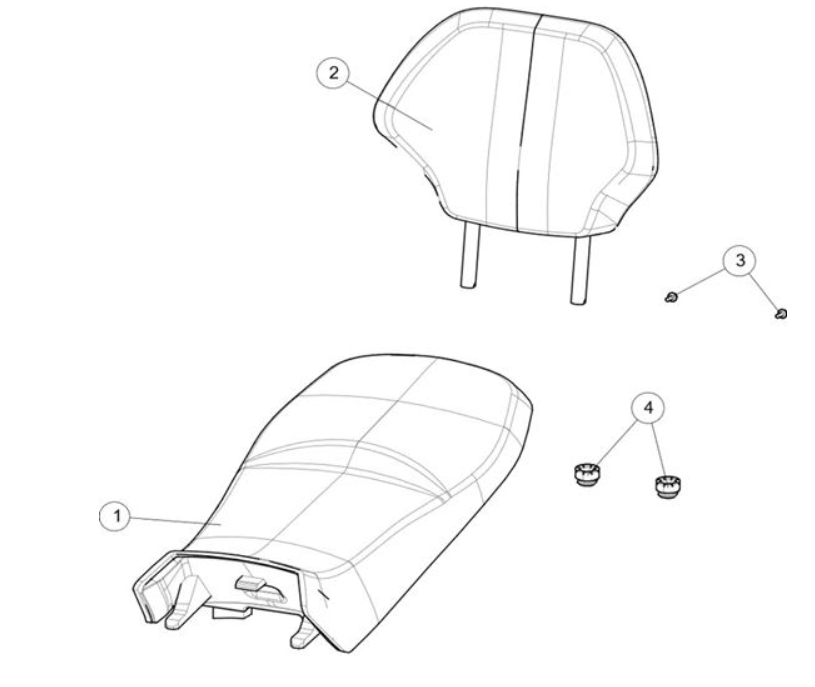 2

3

4

1