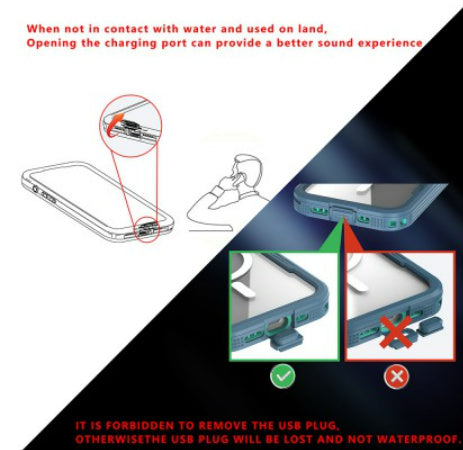 When not in contact with water and used on land,
Opening the charging port can provide a better sound experience

IT IS FORBIDDEN TO REMOVE THE USB PLUG,
OTHERWISETHE USB PLUG WILL BE LOST AND NOT WATERPROOF.